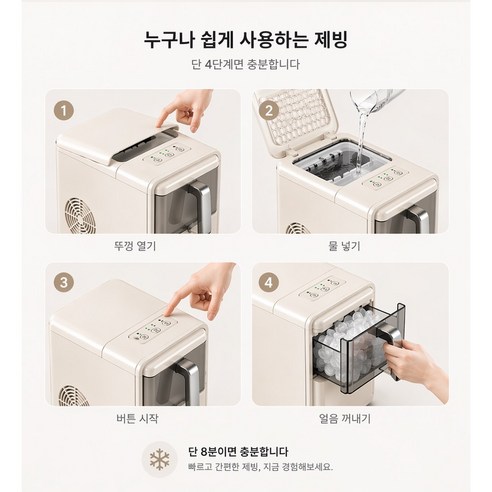 누구나 쉽게 사용하는 제빙

단 4단계면 충분합니다

1

뚜껑 열기

2

물 넣기

3

버튼 시작

4

얼음 꺼내기

단 8분이면 충분합니다

빠르고 간편한 제빙, 지금 경험해보세요.