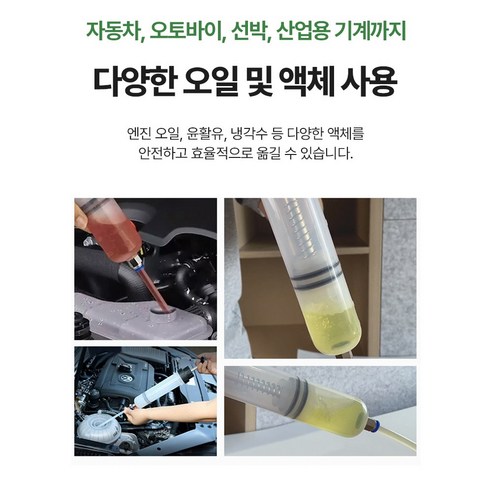 자동차, 오토바이, 선박, 산업용 기계까지

다양한 오일 및 액체 사용

엔진 오일, 윤활유, 냉각수 등 다양한 액체를
안전하고 효율적으로 옮길 수 있습니다.