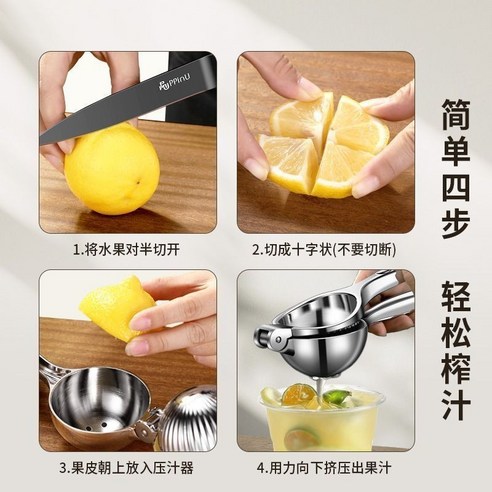 PPinU

1.将水果对半切开

2.切成十字状(不要切断)

3.果皮朝上放入压汁器

4.用力向下挤压出果汁

简单四步

轻松榨汁