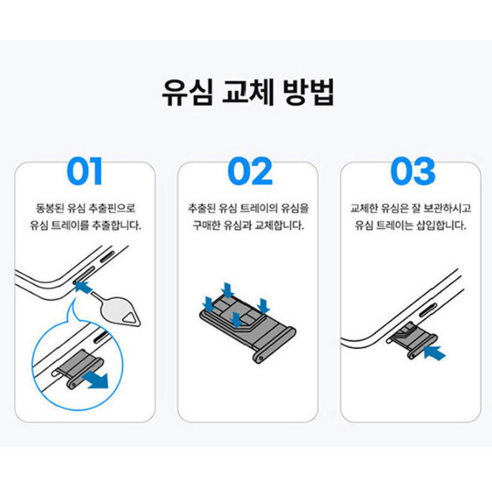 유심 교체 방법

01

동봉된 유심 추출핀으로 유심 트레이를 추출합니다.

02

추출된 유심 트레이의 유심을 구매한 유심과 교체합니다.

03

교체한 유심은 잘 보관하시고 유심 트레이는 삽입합니다.