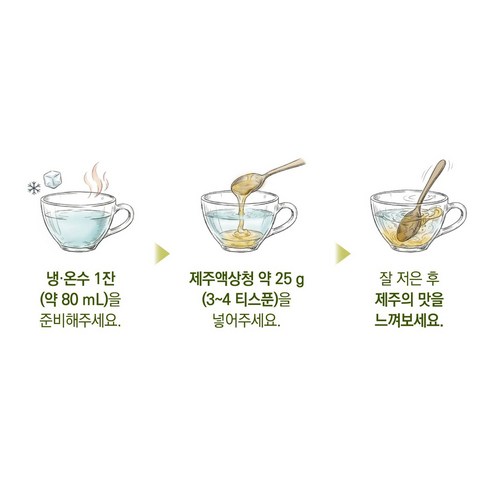 냉·온수 1잔
(약 80 mL)을
준비해주세요.

제주액상청 약 25 g
(3~4 티스푼)을
넣어주세요.

잘 저은 후
제주의 맛을
느껴보세요.