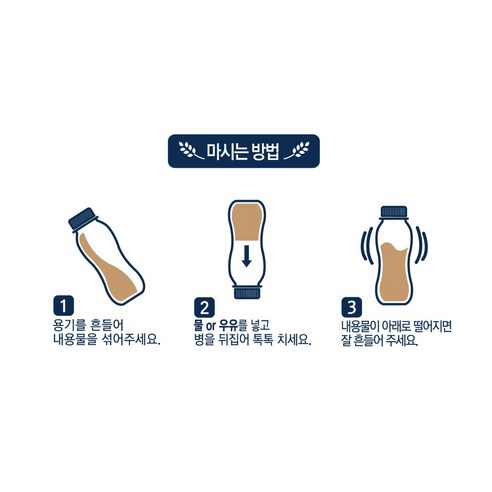 마시는 방법

1
용기를 흔들어
내용물을 섞어주세요.

2
물 or 우유를 넣고
병을 뒤집어 톡톡 치세요.

3
내용물이 아래로 떨어지면
잘 흔들어 주세요.