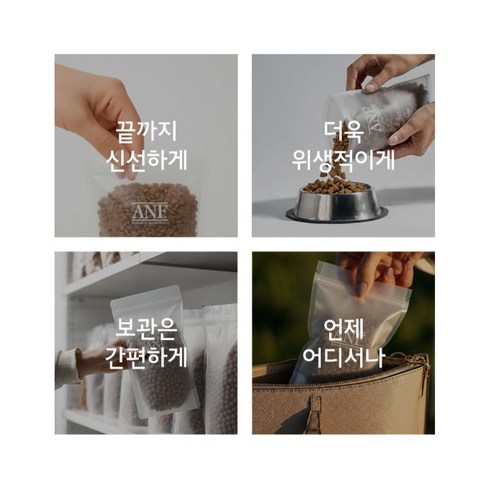 끝까지
신선하게

ANF

더욱
위생적이게

ANF

보관은
간편하게

언제
어디서나

ANF