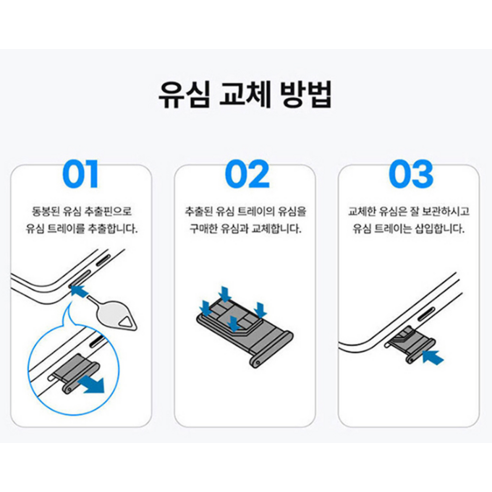 유심 교체 방법

01

동봉된 유심 추출핀으로 유심 트레이를 추출합니다.

02

추출된 유심 트레이의 유심을 구매한 유심과 교체합니다.

03

교체한 유심은 잘 보관하시고 유심 트레이는 삽입합니다.