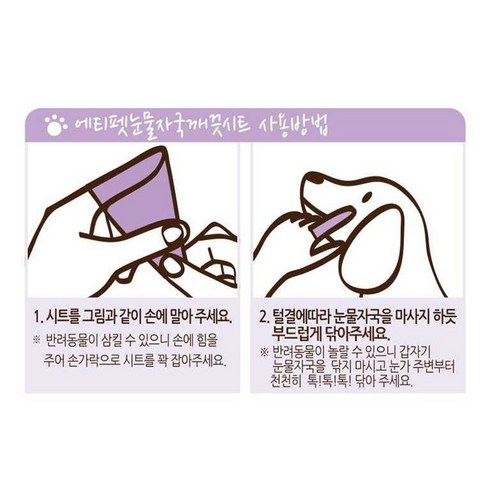 에티펫눈물자국깨끗시트 사용방법

1. 시트를 그림과 같이 손에 말아 주세요.

※ 반려동물이 삼킬 수 있으니 손에 힘을 주어 손가락으로 시트를 꽉 잡아주세요.

2. 털결에따라 눈물자국을 마사지 하듯 부드럽게 닦아주세요.

※ 반려동물이 놀랄 수 있으니 갑자기 눈물자국을 닦지 마시고 눈가 주변부터 천천히 톡!톡!톡! 닦아 주세요.