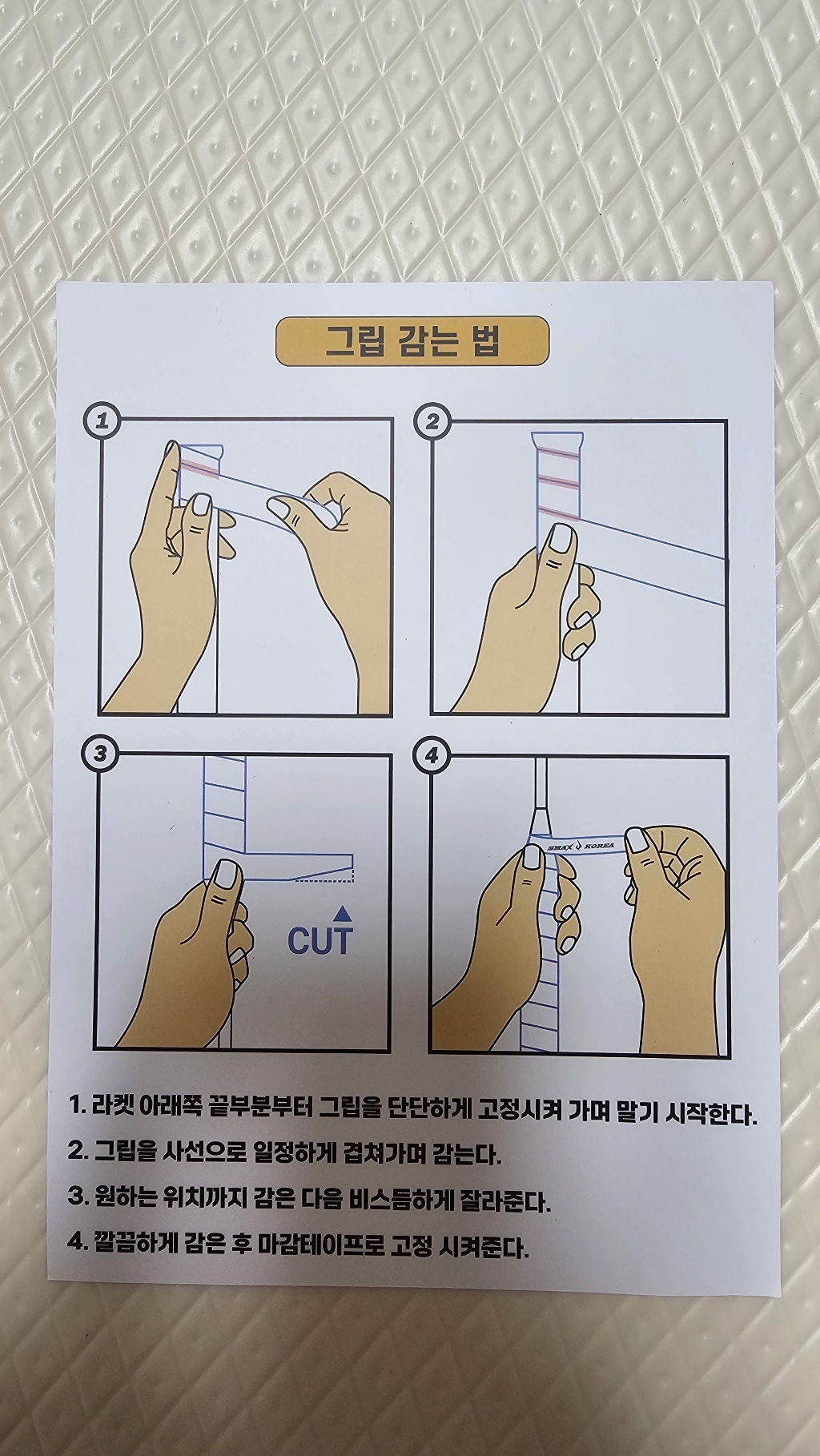 그립 감는 법

1

2

3

CUT

4

SMAX KOREA

1. 라켓 아래쪽 끝부분부터 그립을 단단하게 고정시켜 가며 말기 시작한다.

2. 그립을 사선으로 일정하게 겹쳐가며 감는다.

3. 원하는 위치까지 감은 다음 비스듬하게 잘라준다.

4. 깔끔하게 감은 후 마감테이프로 고정 시켜준다.