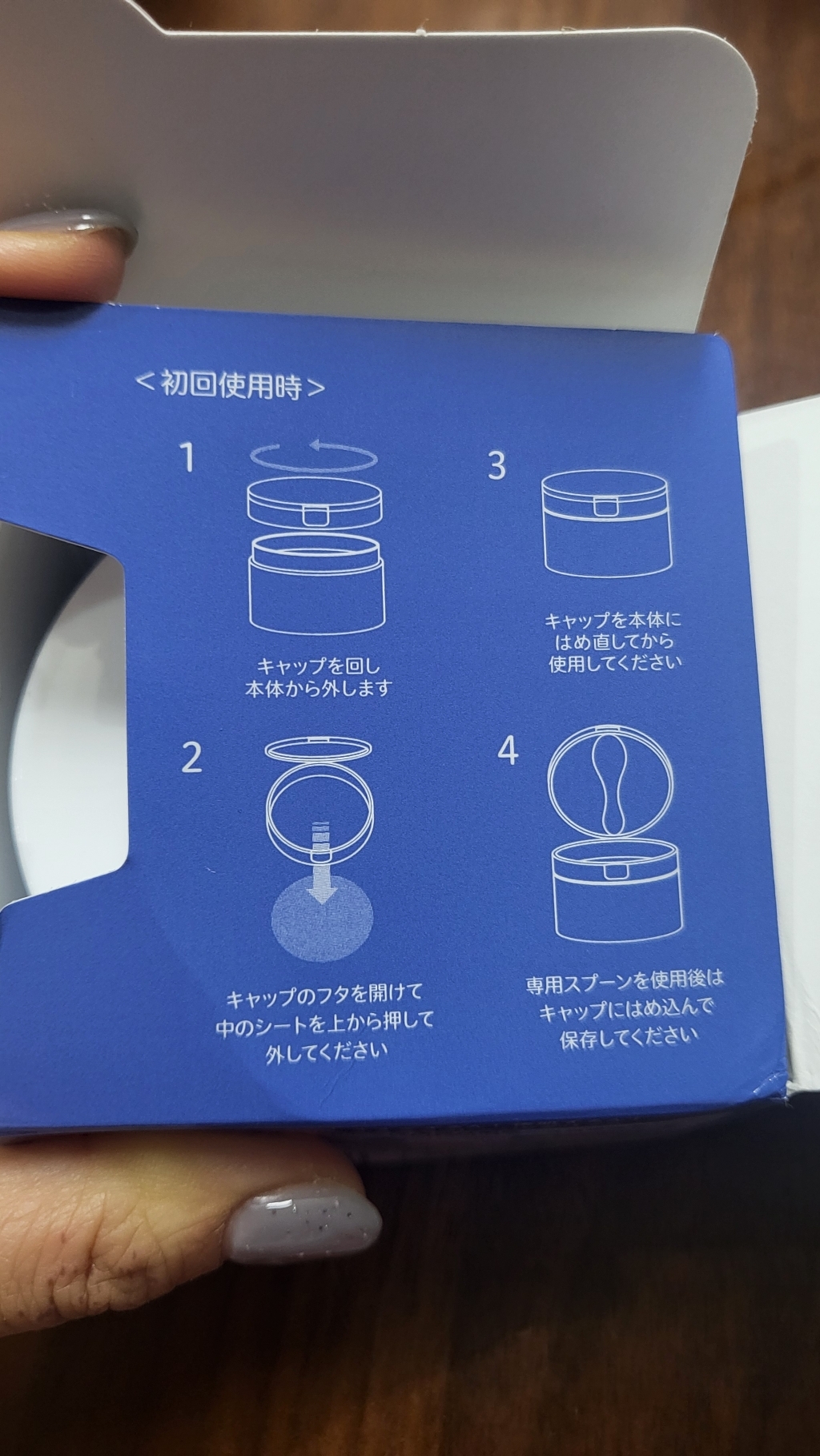 ＜初回使用時＞

1

キャップを回し
本体から外します

2

キャップのフタを開けて
中のシートを上から押して
外してください

3

キャップを本体に
はめ直してから
使用してください

4

専用スプーンを使用後は
キャップにはめ込んで
保存してください