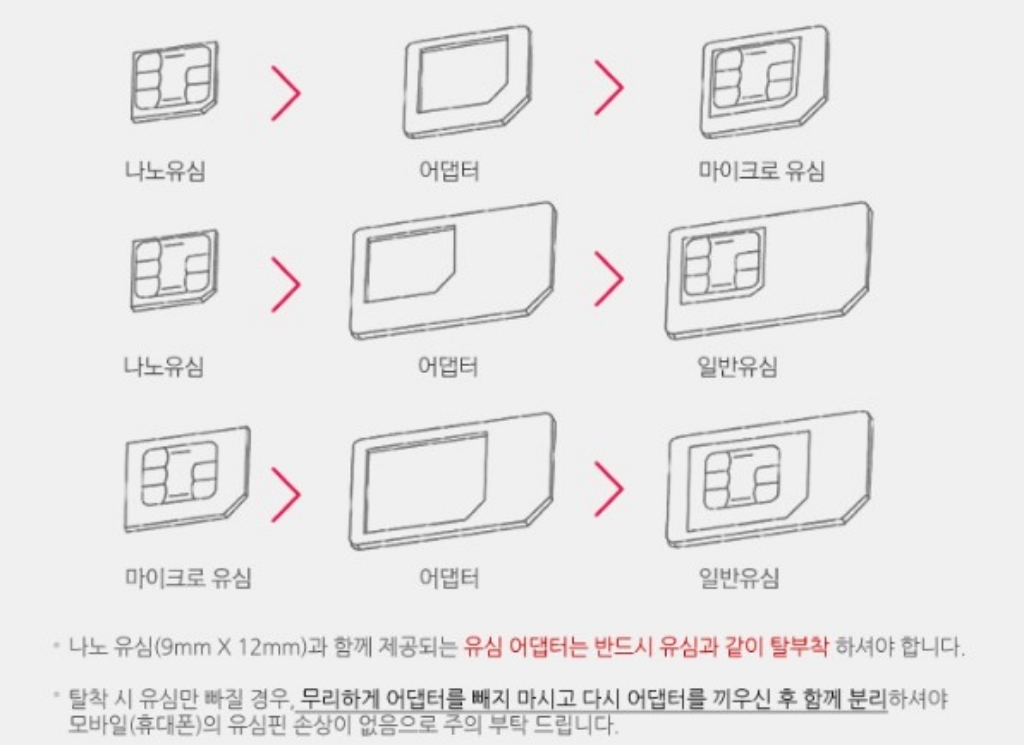 나노유심

어댑터

마이크로 유심

나노유심

어댑터

일반유심

마이크로 유심

어댑터

일반유심

* 나노 유심(9mm X 12mm)과 함께 제공되는 유심 어댑터는 반드시 유심과 같이 탈부착 하셔야 합니다.

* 탈착 시 유심만 빠질 경우, 무리하게 어댑터를 빼지 마시고 다시 어댑터를 끼우신 후 함께 분리하셔야 모바일(휴대폰)의 유심핀 손상이 없음으로 주의 부탁 드립니다.