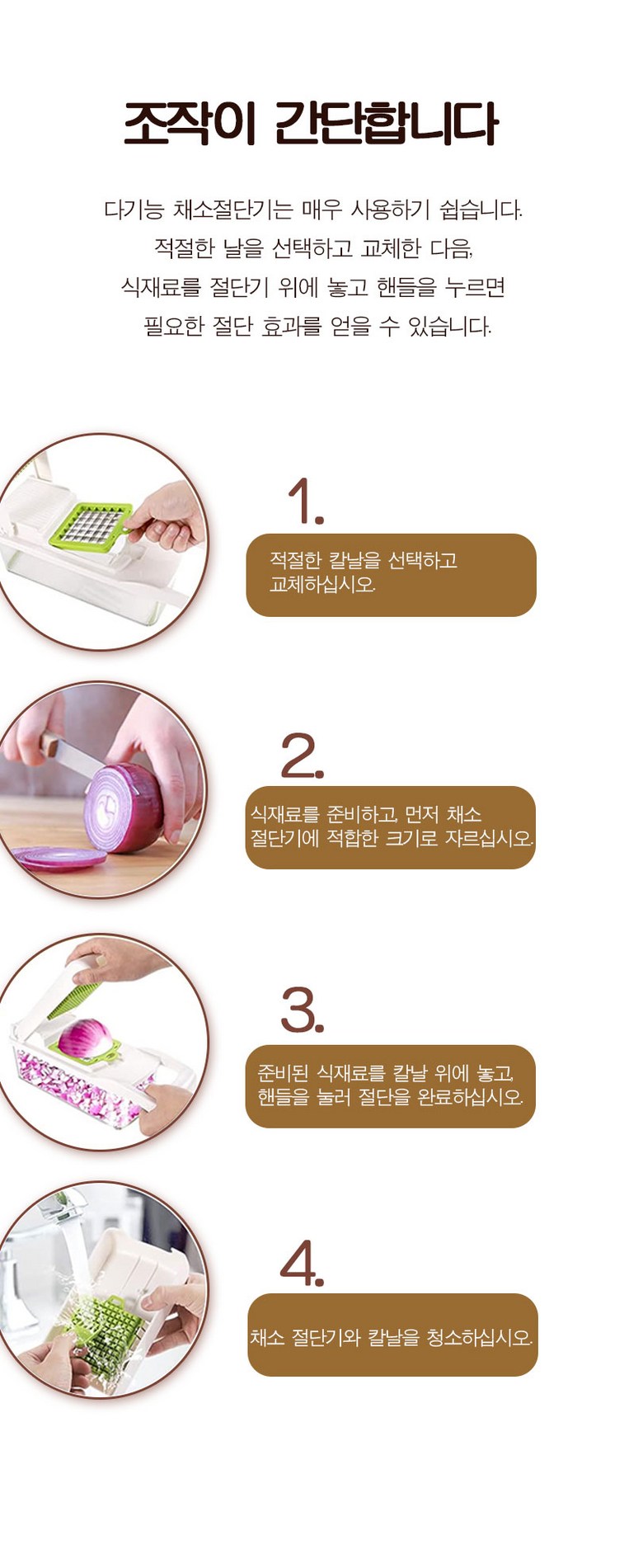 조작이 간단합니다

다기능 채소절단기는 매우 사용하기 쉽습니다. 적절한 날을 선택하고 교체한 다음, 식재료를 절단기 위에 놓고 핸들을 누르면 필요한 절단 효과를 얻을 수 있습니다.

1.

적절한 칼날을 선택하고 교체하십시오.

2.

식재료를 준비하고, 먼저 채소 절단기에 적합한 크기로 자르십시오.

3.

준비된 식재료를 칼날 위에 놓고, 핸들을 눌러 절단을 완료하십시오.

4.

채소 절단기와 칼날을 청소하십시오.