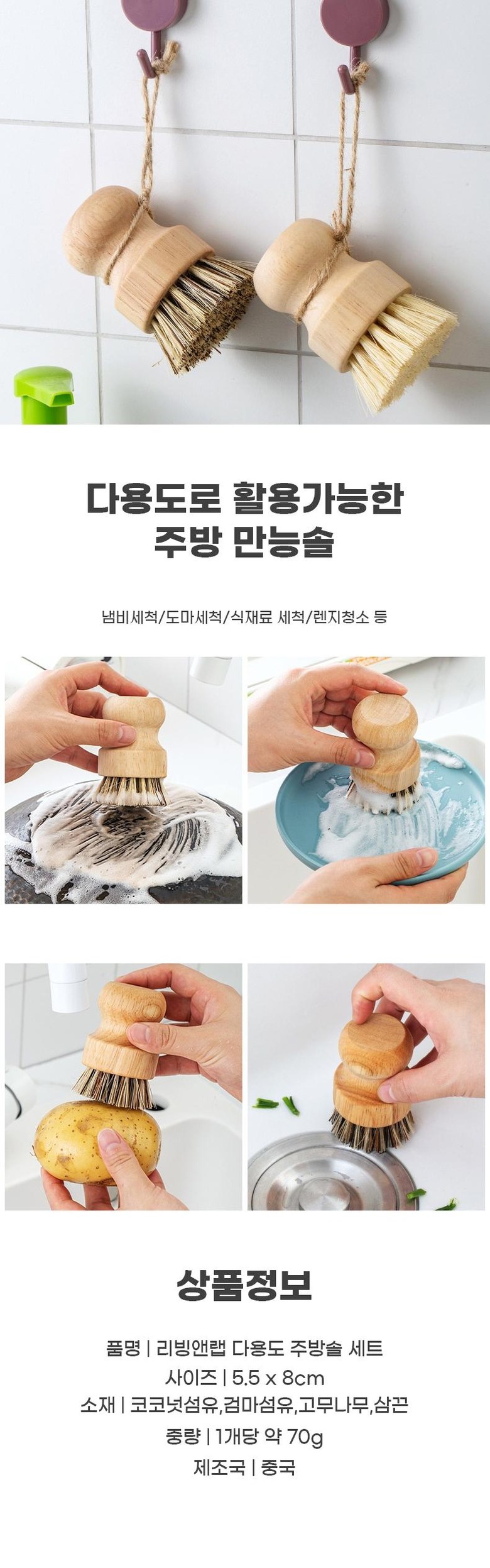 다용도로 활용가능한
주방 만능솔

냄비세척/도마세척/식재료 세척/렌지청소 등

상품정보

품명 | 리빙앤랩 다용도 주방솔 세트
사이즈 | 5.5 x 8cm
소재 | 코코넛섬유,검마섬유,고무나무,삼끈
중량 | 1개당 약 70g
제조국 | 중국