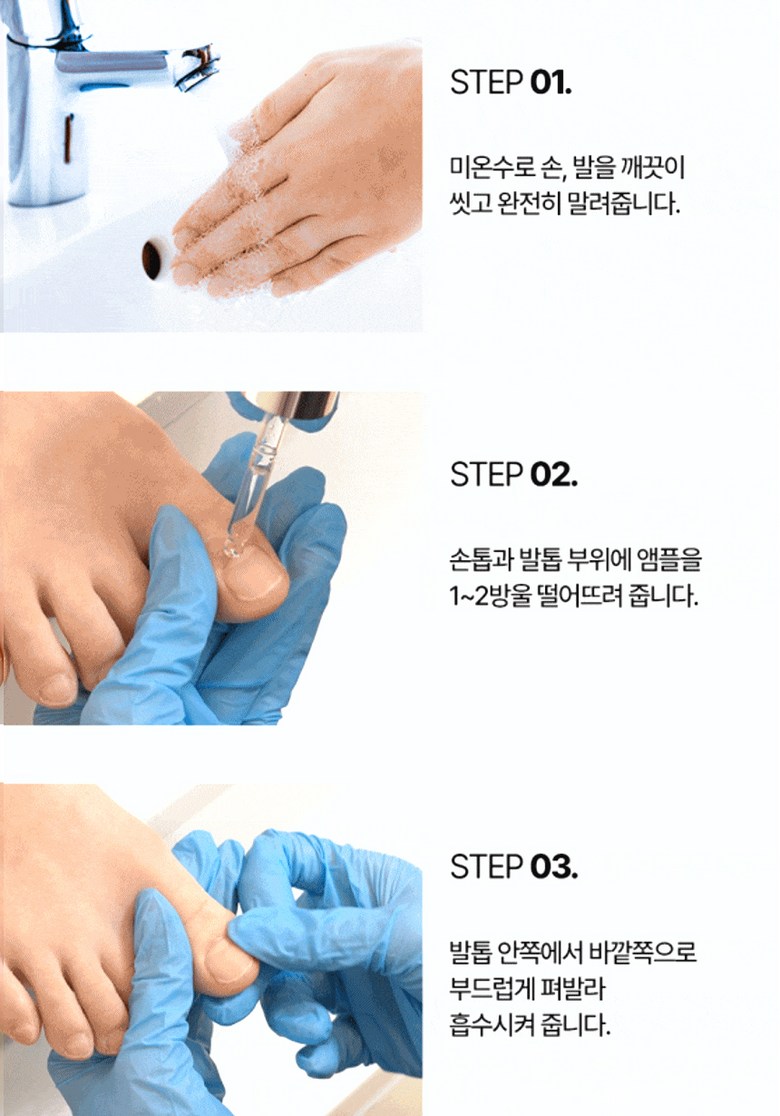 STEP 01.

미온수로 손, 발을 깨끗이 씻고 완전히 말려줍니다.

STEP 02.

손톱과 발톱 부위에 앰플을 1~2방울 떨어뜨려 줍니다.

STEP 03.

발톱 안쪽에서 바깥쪽으로 부드럽게 펴발라 흡수시켜 줍니다.