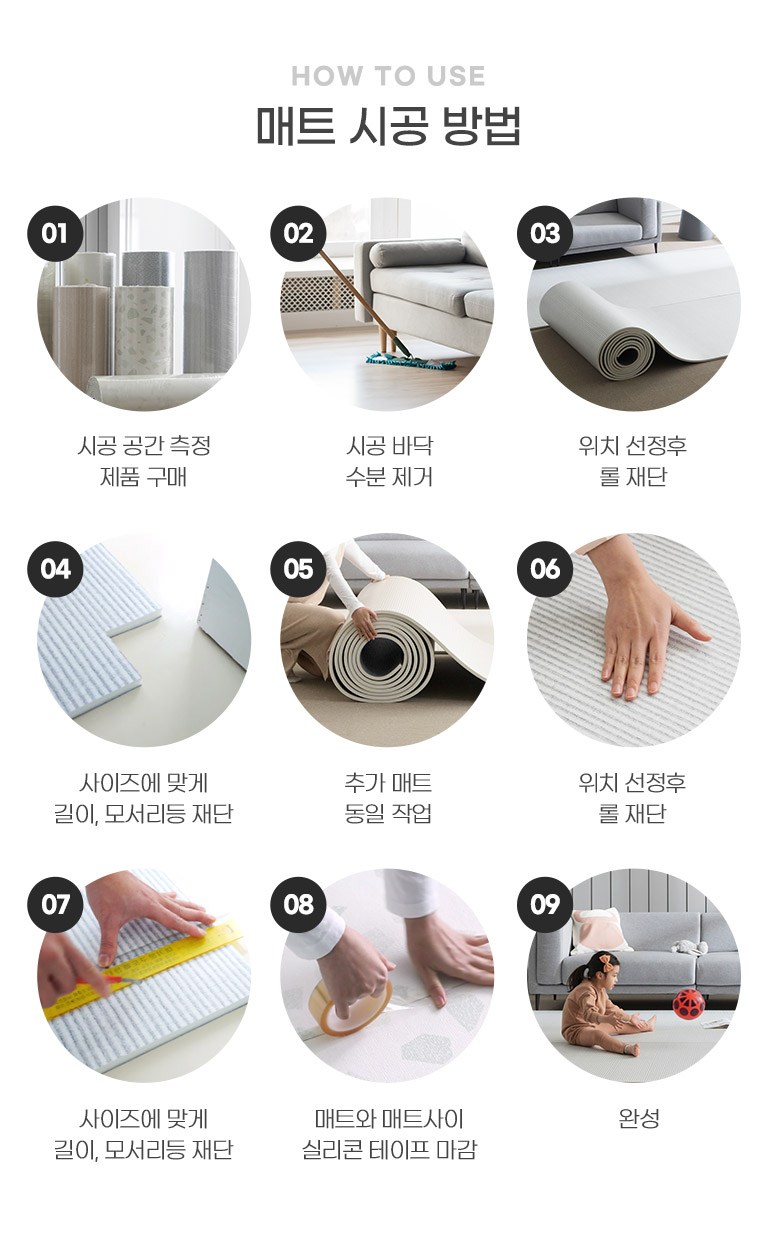 HOW TO USE

매트 시공 방법

01

시공 공간 측정
제품 구매

02

시공 바닥
수분 제거

03

위치 선정후
롤 재단

04

사이즈에 맞게
길이, 모서리등 재단

05

추가 매트
동일 작업

06

위치 선정후
롤 재단

07

사이즈에 맞게
길이, 모서리등 재단

08

매트와 매트사이
실리콘 테이프 마감

09

완성