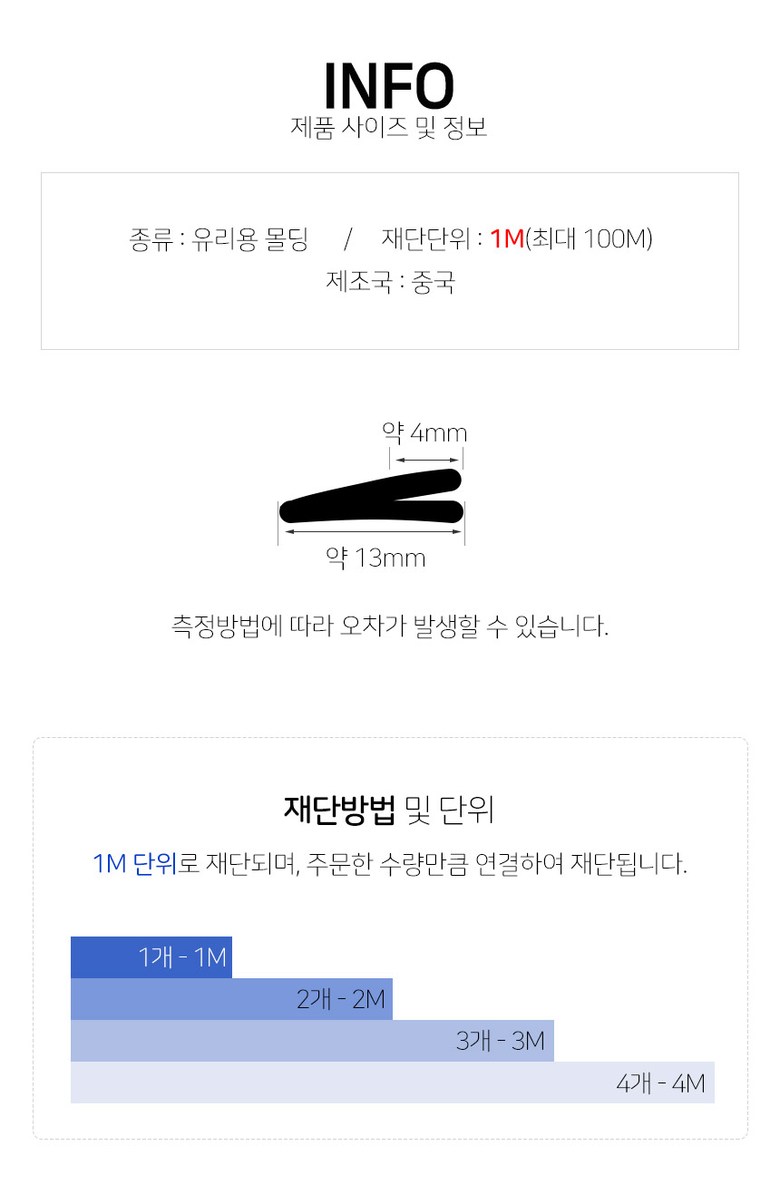 INFO
제품 사이즈 및 정보

종류 : 유리용 몰딩 / 재단단위 : 1M(최대 100M)
제조국 : 중국

약 4mm
약 13mm

측정방법에 따라 오차가 발생할 수 있습니다.

재단방법 및 단위
1M 단위로 재단되며, 주문한 수량만큼 연결하여 재단됩니다.

1개 - 1M
2개 - 2M
3개 - 3M
4개 - 4M