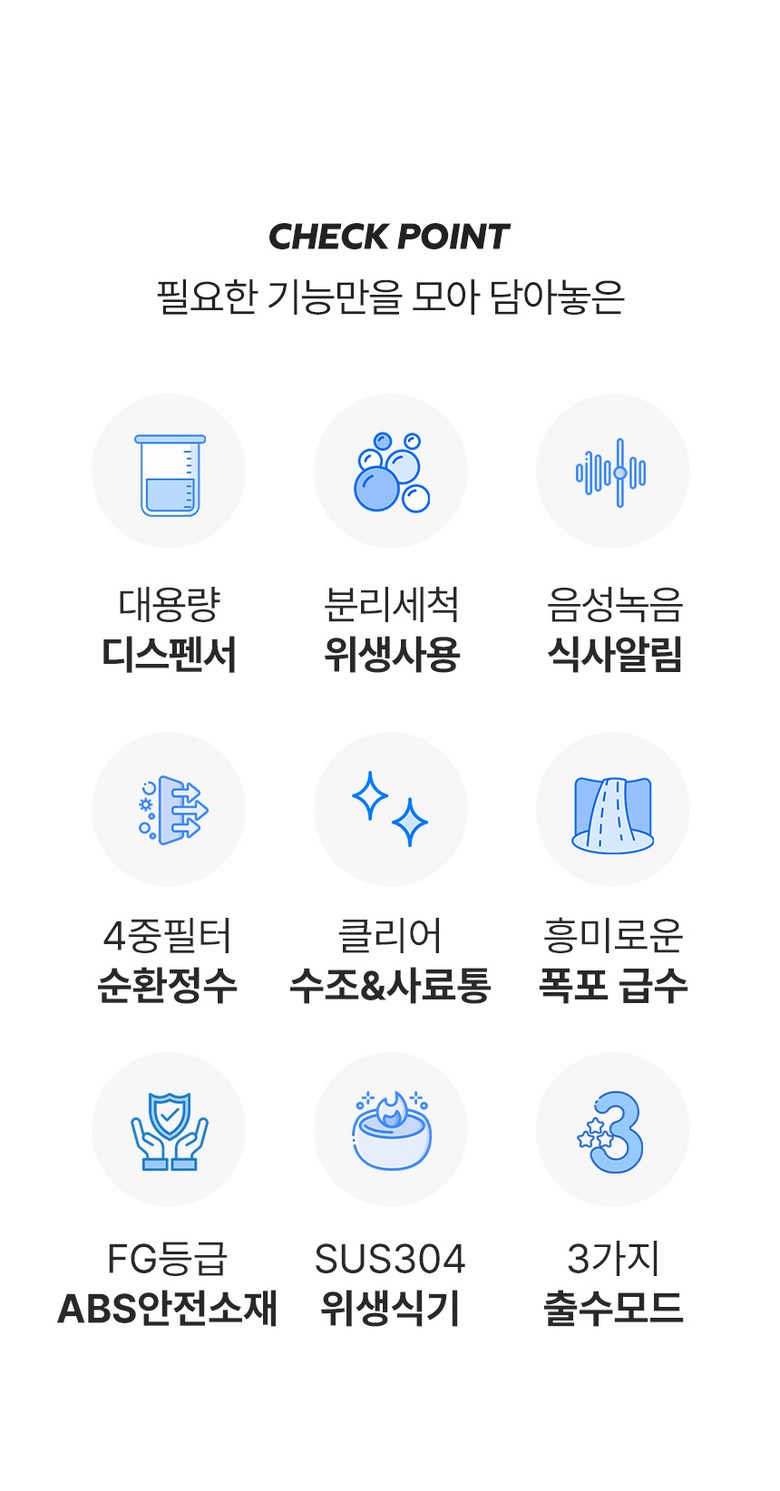 CHECK POINT
필요한 기능만을 모아 담아놓은

대용량
디스펜서

분리세척
위생사용

음성녹음
식사알림

4중필터
순환정수

클리어
수조&사료통

흥미로운
폭포 급수

FG등급
ABS안전소재

SUS304
위생식기

3가지
출수모드