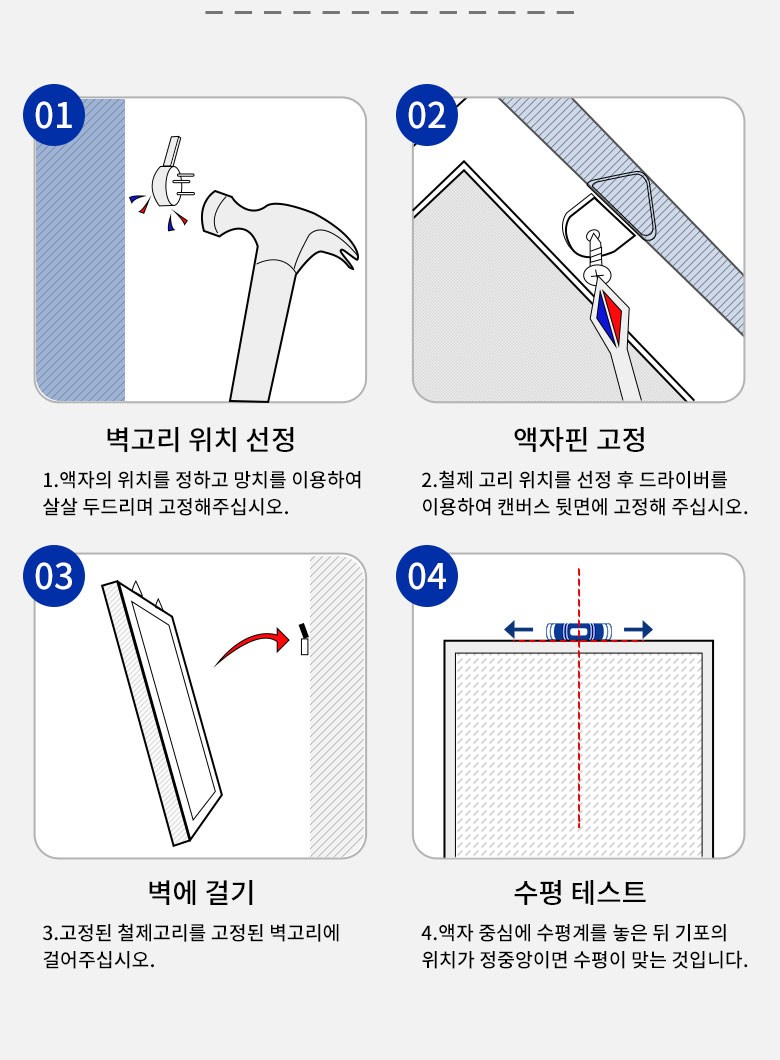 01

벽고리 위치 선정

1.액자의 위치를 정하고 망치를 이용하여 살살 두드리며 고정해주십시오.

02

액자핀 고정

2.철제 고리 위치를 선정 후 드라이버를 이용하여 캔버스 뒷면에 고정해 주십시오.

03

벽에 걸기

3.고정된 철제고리를 고정된 벽고리에 걸어주십시오.

04

수평 테스트

4.액자 중심에 수평계를 놓은 뒤 기포의 위치가 정중앙이면 수평이 맞는 것입니다.