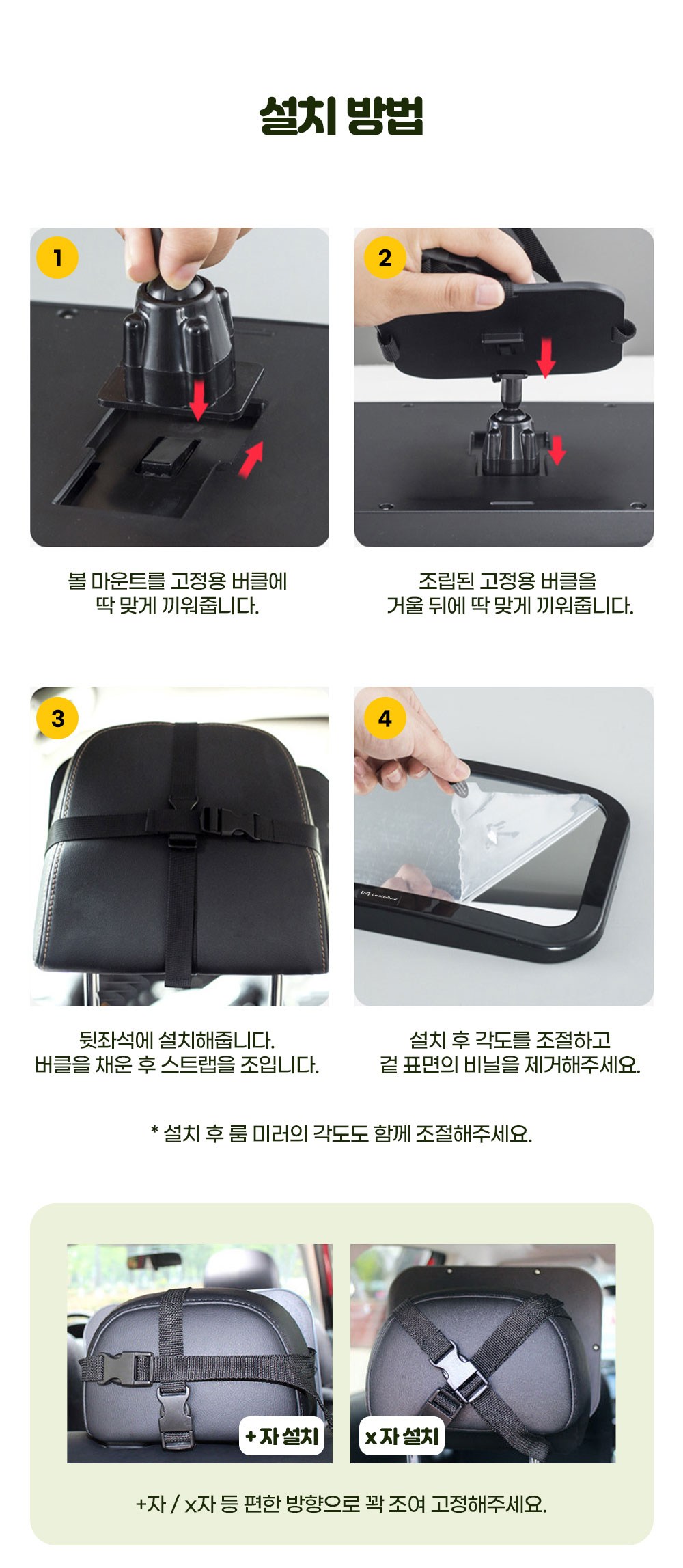 설치 방법

1

볼 마운트를 고정용 버클에 딱 맞게 끼워줍니다.

2

조립된 고정용 버클을 거울 뒤에 딱 맞게 끼워줍니다.

3

뒷좌석에 설치해줍니다. 버클을 채운 후 스트랩을 조입니다.

4

Le Meilleur

설치 후 각도를 조절하고 겉 표면의 비닐을 제거해주세요.

* 설치 후 룸 미러의 각도도 함께 조절해주세요.

+자 설치

x자 설치

+자 / x자 등 편한 방향으로 꽉 조여 고정해주세요.